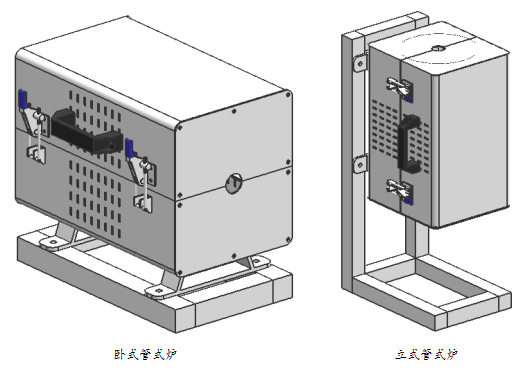 卧式管式炉

立式管式炉